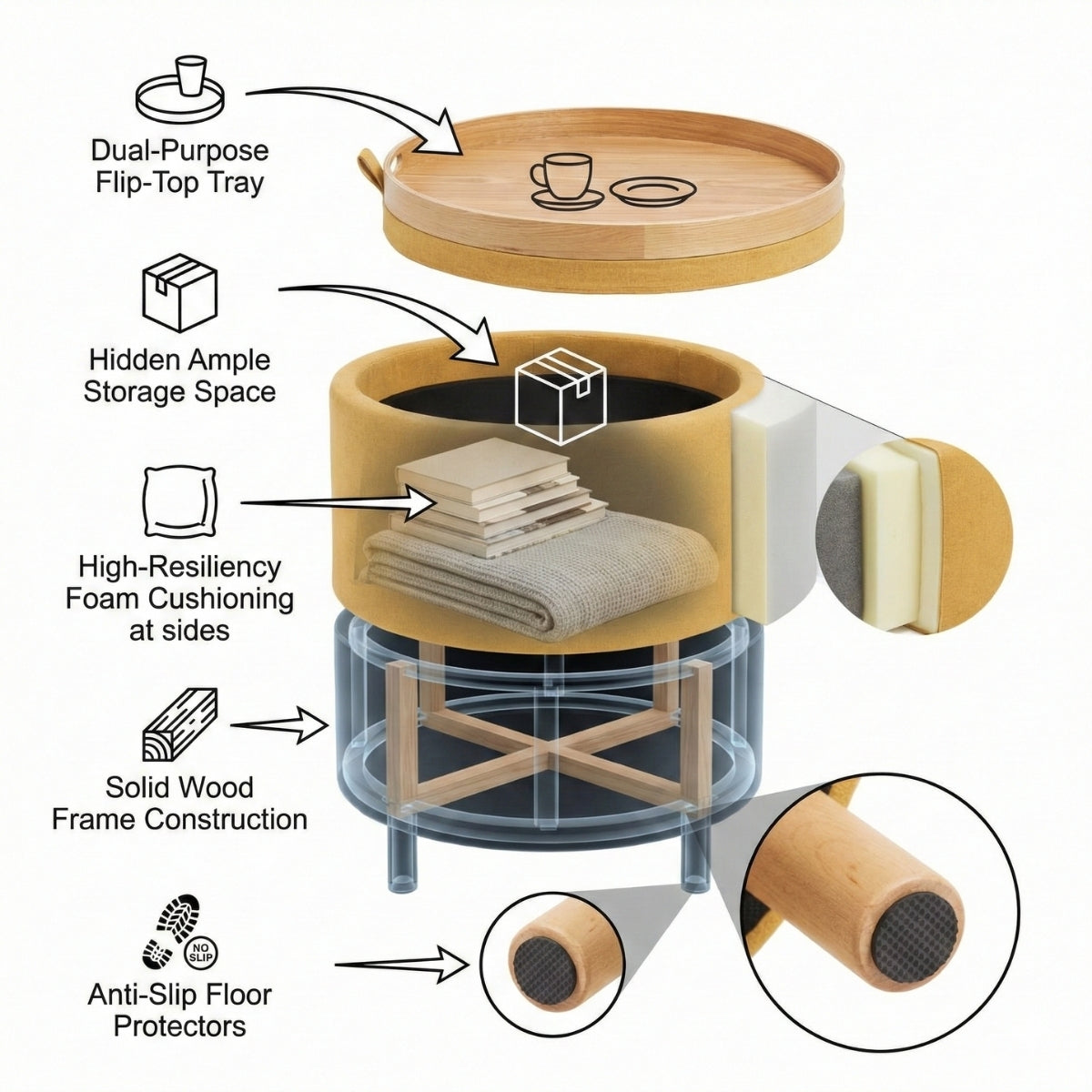 Dual-Purpose Flip-Top Tray

Hidden Ample Storage Space

High-Resiliency Foam Cushioning at sides

Solid Wood Frame Construction

NO SLIP

Anti-Slip Floor Protectors