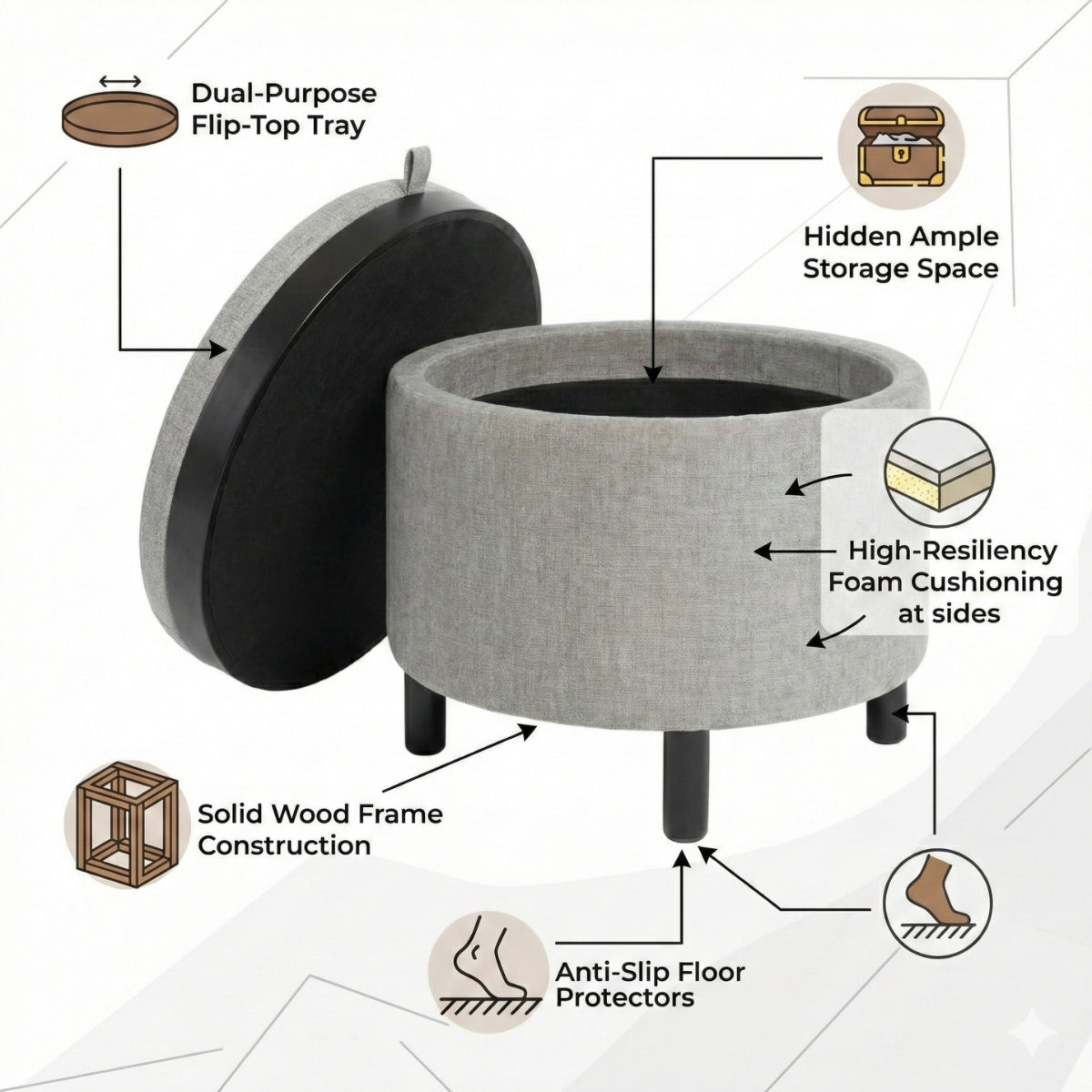 Dual-Purpose Flip-Top Tray

Hidden Ample Storage Space

High-Resiliency Foam Cushioning at sides

Solid Wood Frame Construction

Anti-Slip Floor Protectors