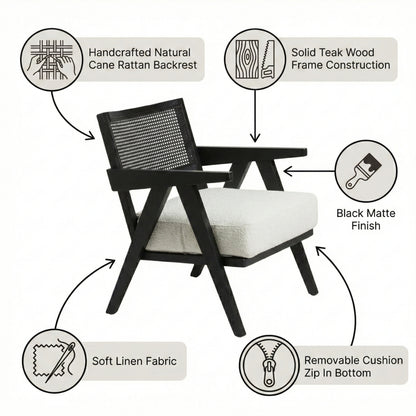 Handcrafted Natural Cane Rattan Backrest

Solid Teak Wood Frame Construction

Black Matte Finish

Soft Linen Fabric

Removable Cushion Zip In Bottom