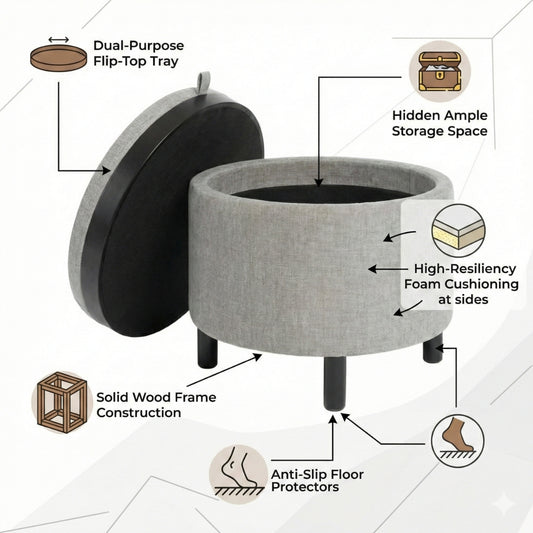 Dual-Purpose Flip-Top Tray

Hidden Ample Storage Space

High-Resiliency Foam Cushioning at sides

Solid Wood Frame Construction

Anti-Slip Floor Protectors